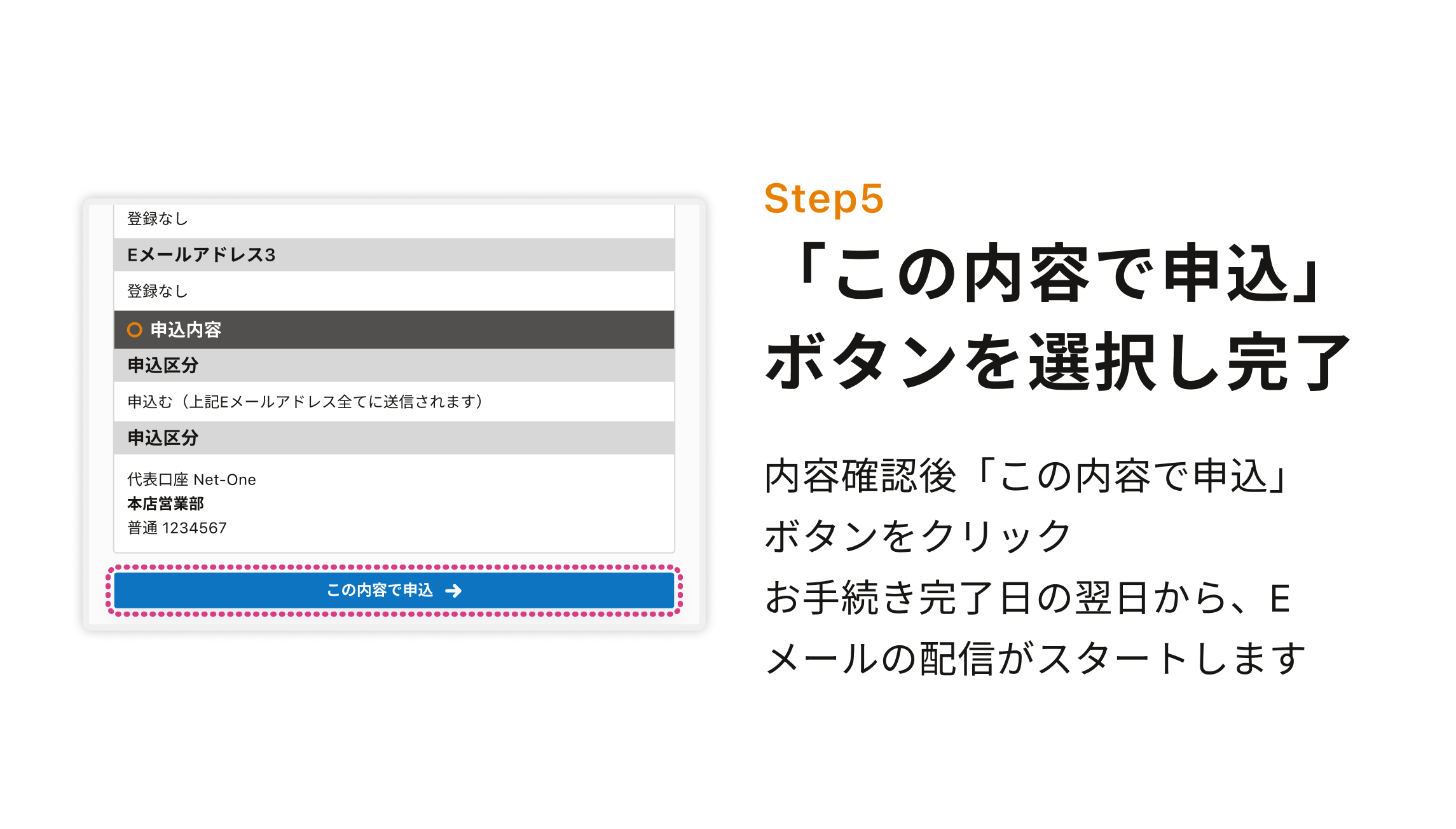 登録なし

Eメールアドレス3

登録なし

申込内容

申込区分

申込む（上記Eメールアドレス全てに送信されます）

申込区分

代表口座 Net-One
本店営業部
普通 1234567

この内容で申込 →

Step5

「この内容で申込」ボタンを選択し完了

内容確認後「この内容で申込」ボタンをクリック
お手続き完了日の翌日から、Eメールの配信がスタートします