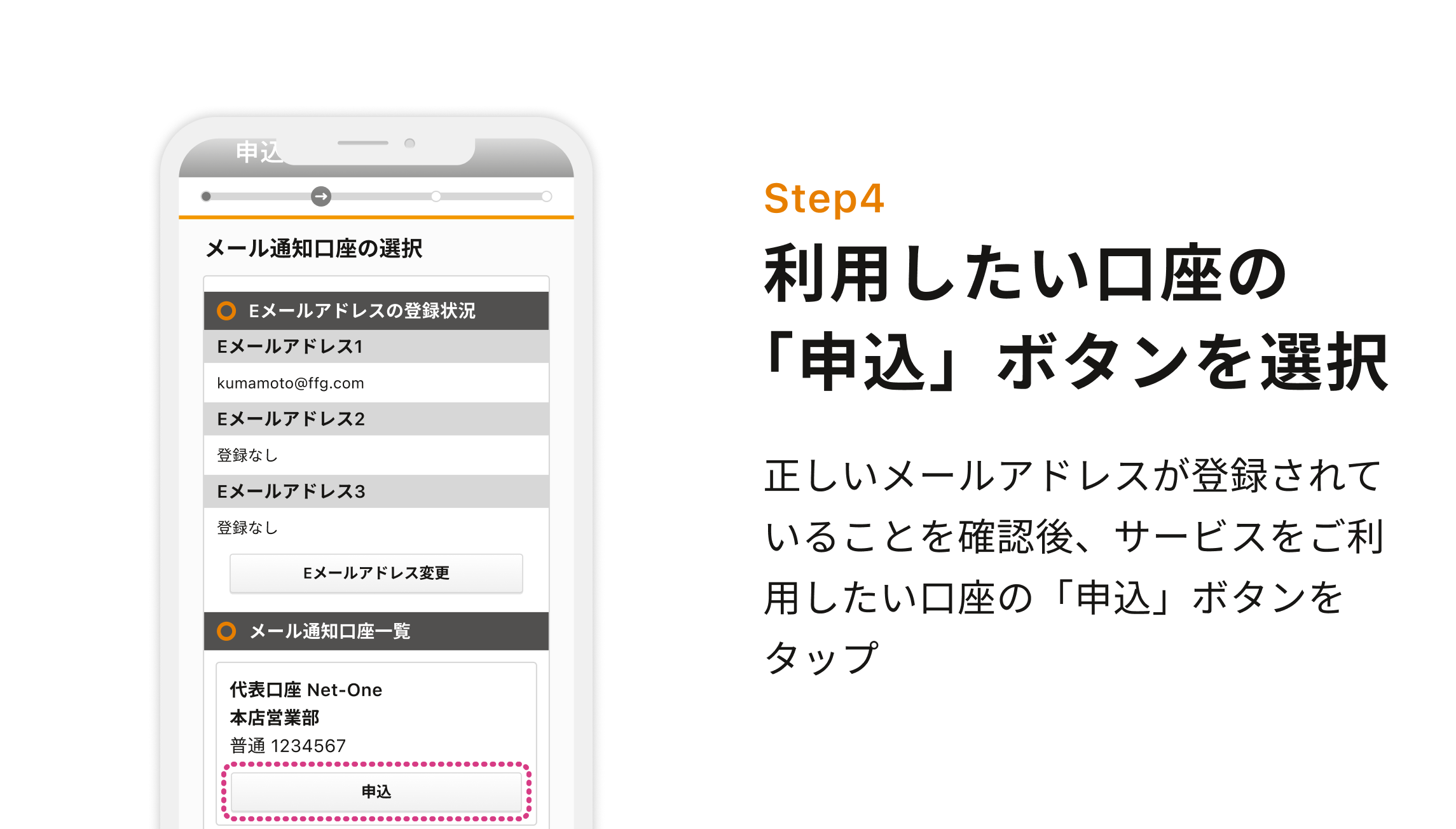 申込

メール通知口座の選択

Eメールアドレスの登録状況

Eメールアドレス1

kumamoto@ffg.com

Eメールアドレス2

登録なし

Eメールアドレス3

登録なし

Eメールアドレス変更

メール通知口座一覧

代表口座 Net-One
本店営業部
普通 1234567

申込

Step4

利用したい口座の「申込」ボタンを選択

正しいメールアドレスが登録されていることを確認後、サービスをご利用したい口座の「申込」ボタンをタップ