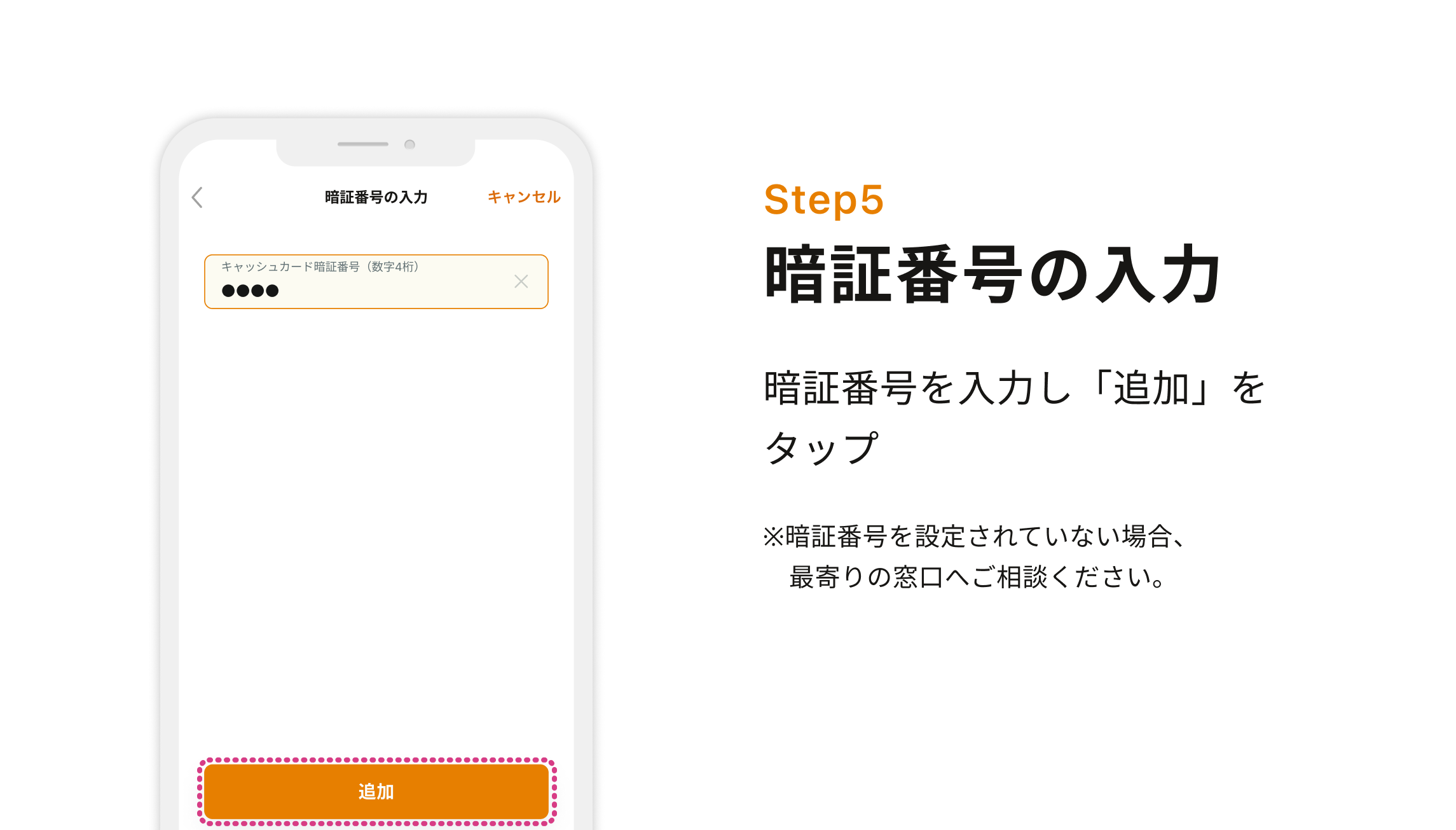 暗証番号の入力

キャンセル

キャッシュカード暗証番号（数字4桁）
●●●●

追加

Step5

暗証番号の入力

暗証番号を入力し「追加」をタップ

※暗証番号を設定されていない場合、最寄りの窓口へご相談ください。